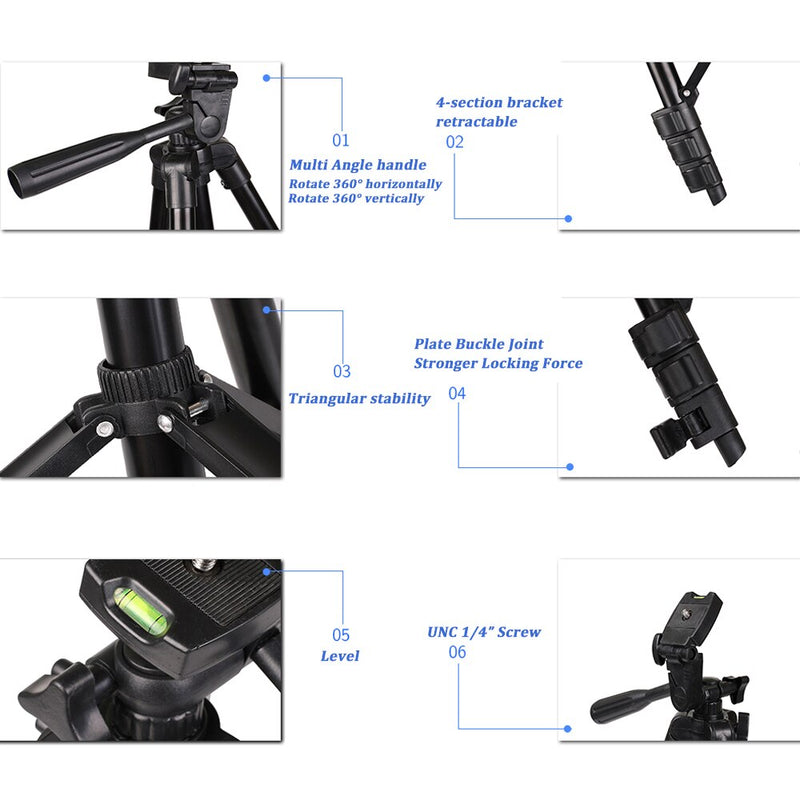 01
Multi Angle handle
Rotate 360° horizontally
Rotate 360° vertically

4-section bracket retractable
02

03
Triangular stability

Plate Buckle Joint
Stronger Locking Force
04

05
Level

UNC 1/4" Screw
06